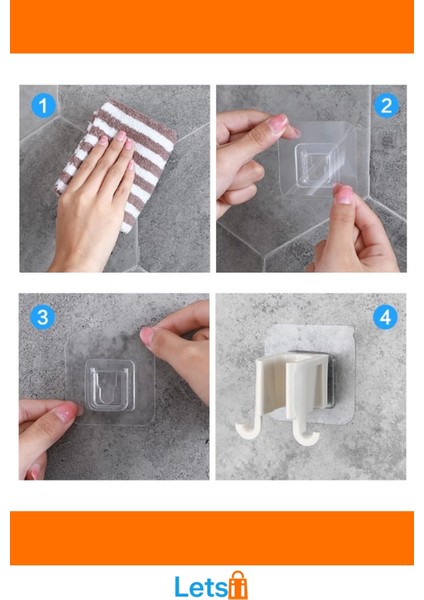 1
2
3
4
Lets