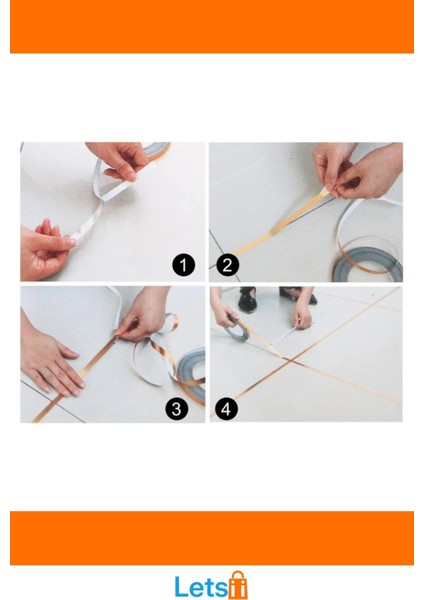 1
2
3
4
Lets