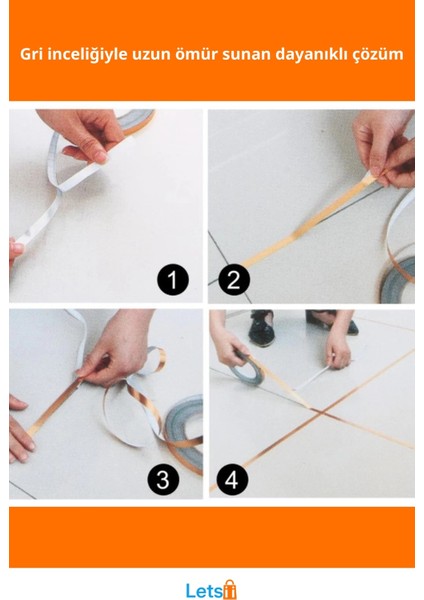 Gri inceliğiyle uzun ömür sunan dayanıklı çözüm

1

2

3

4

Lets