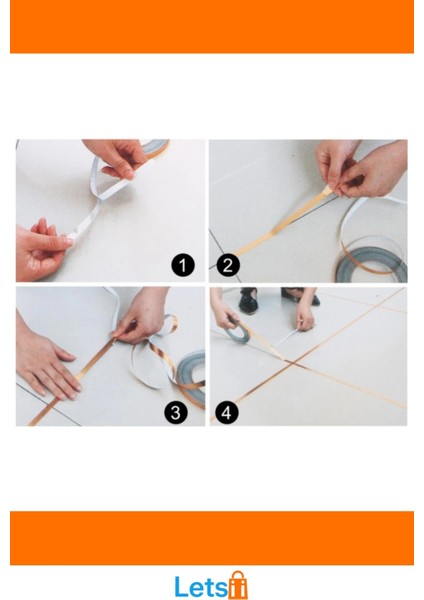 1

2

3

4

Lets