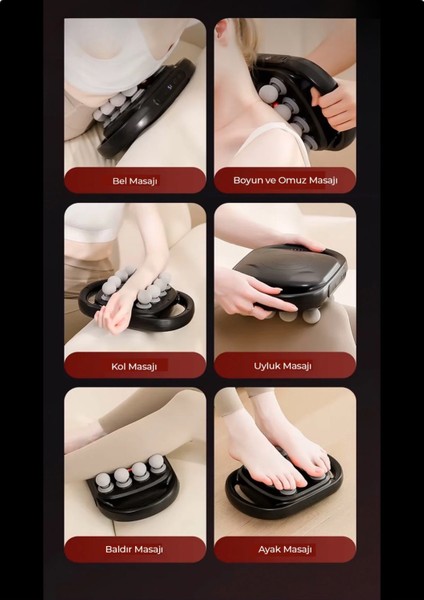 Bel Masajı

Boyun ve Omuz Masajı

Kol Masajı

Uyluk Masajı

Baldır Masajı

Ayak Masajı