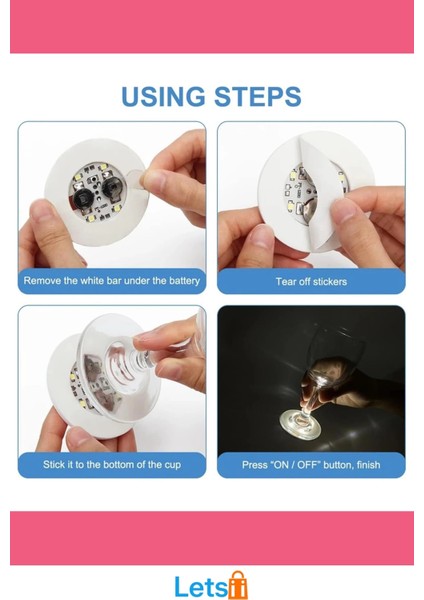 USING STEPS

Remove the white bar under the battery

Tear off stickers

Stick it to the bottom of the cup

Press "ON / OFF" button, finish

Lets