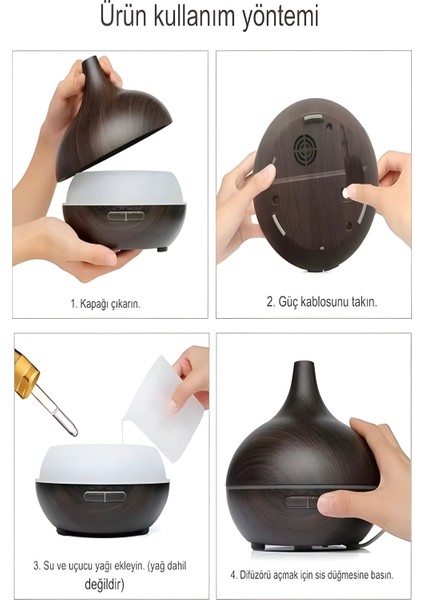 Ürün kullanım yöntemi

1. Kapağı çıkarın.

2. Güç kablosunu takın.

3. Su ve uçucu yağı ekleyin. (yağ dahil değildir)

4. Difüzörü açmak için sis düğmesine basın.