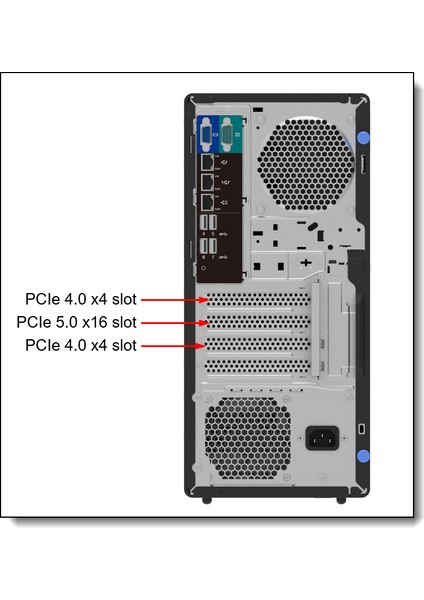 PCIe 4.0 x4 slot
PCIe 5.0 x16 slot
PCIe 4.0 x4 slot