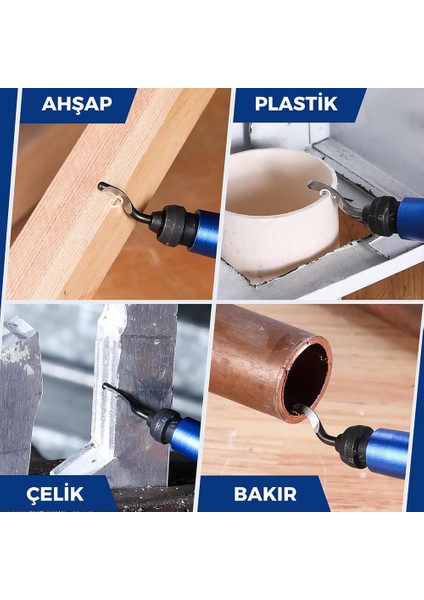 AHŞAP

PLASTİK

ÇELİK

BAKIR