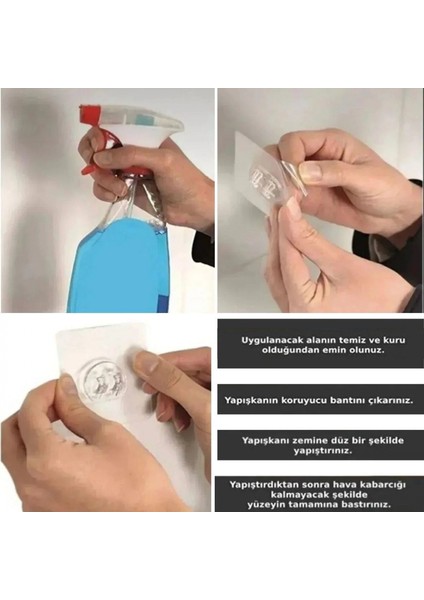 Uygulanacak alanın temiz ve kuru olduğundan emin olunuz.

Yapışkanın koruyucu bantını çıkarınız.

Yapışkanı zemine düz bir şekilde yapıştırınız.

Yapıştırdıktan sonra hava kabarcığı kalmayacak şekilde yüzeyin tamamına bastırınız.