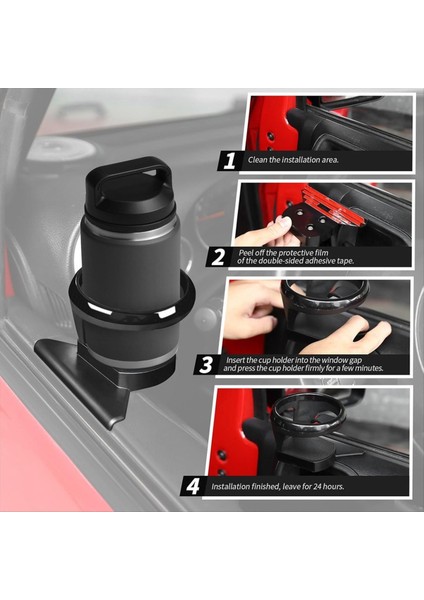 1 Clean the installation area.

2 Peel off the protective film of the double-sided adhesive tape.

3 Insert the cup holder into the window gap and press the cup holder firmly for a few minutes.

4 Installation finished, leave for 24 hours.