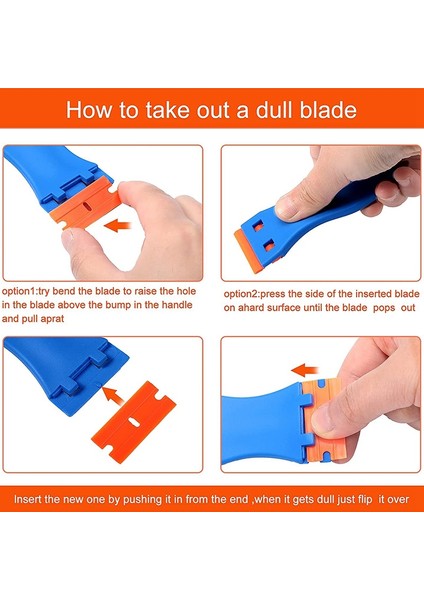 How to take out a dull blade

option1:try bend the blade to raise the hole in the blade above the bump in the handle and pull aprat

option2:press the side of the inserted blade on ahard surface until the blade pops out

Insert the new one by pushing it in from the end ,when it gets dull just flip it over