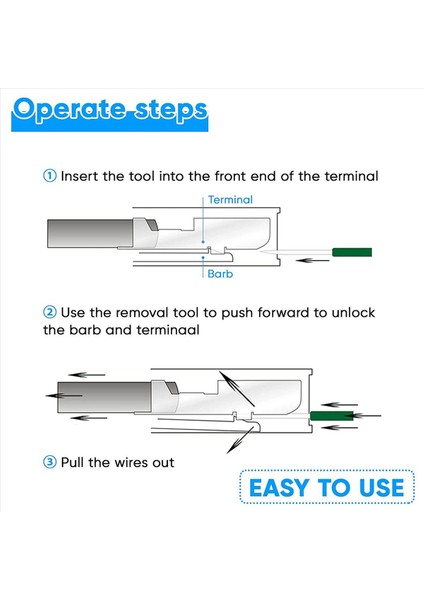 Operate steps

① Insert the tool into the front end of the terminal

Terminal

Barb

② Use the removal tool to push forward to unlock the barb and terminaal

③ Pull the wires out

EASY TO USE