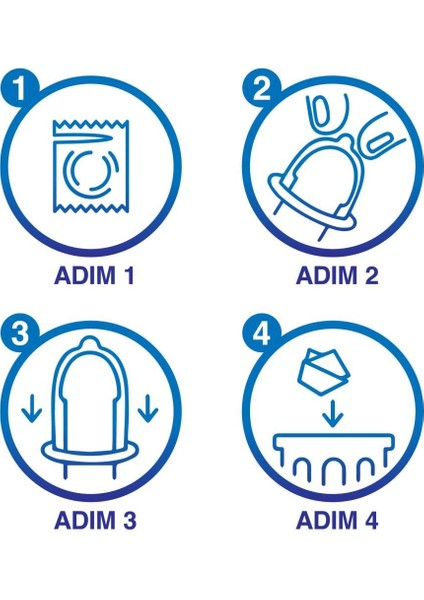 1

ADIM 1

2

ADIM 2

3

ADIM 3

4

ADIM 4