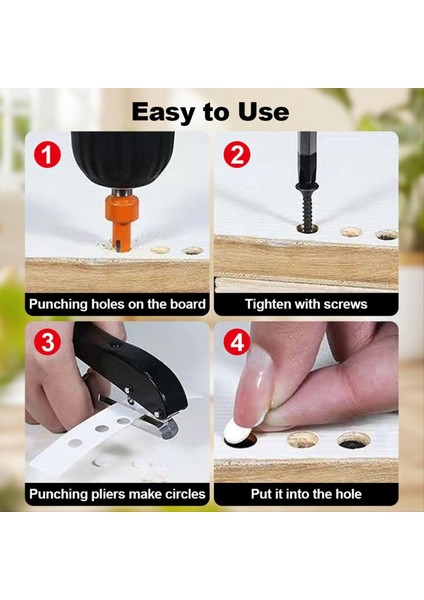 Easy to Use

1

Punching holes on the board

2

Tighten with screws

3

Punching pliers make circles

4

Put it into the hole