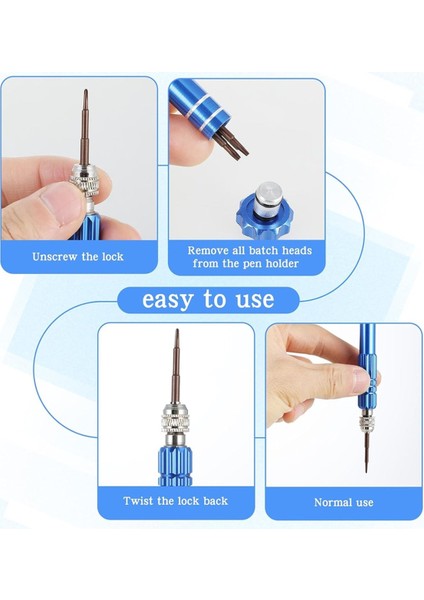 Unscrew the lock

Remove all batch heads from the pen holder

easy to use

Twist the lock back

Normal use