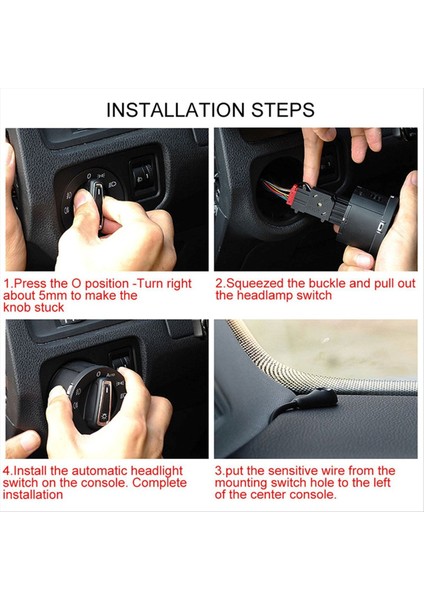 INSTALLATION STEPS

1.Press the O position -Turn right about 5mm to make the knob stuck

2.Squeezed the buckle and pull out the headlamp switch

4.Install the automatic headlight switch on the console. Complete installation

3.put the sensitive wire from the mounting switch hole to the left of the center console.