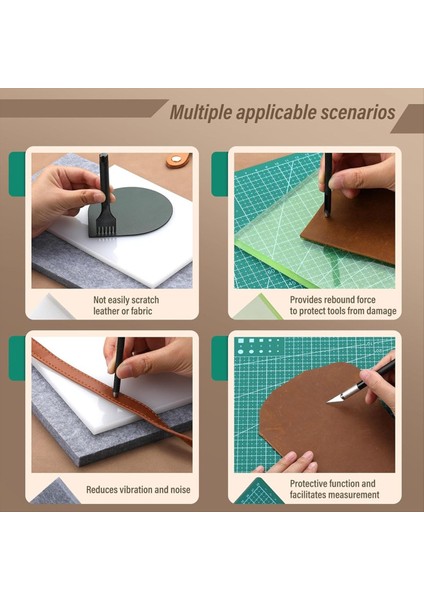 Multiple applicable scenarios

Not easily scratch leather or fabric

Provides rebound force to protect tools from damage

Reduces vibration and noise

Protective function and facilitates measurement