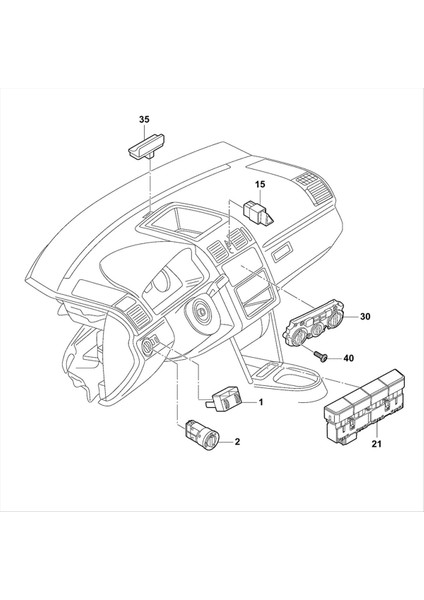 35

15

30

40

1

2

21