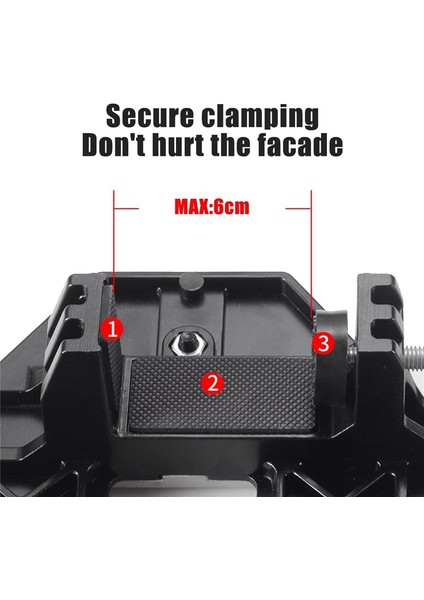 Secure clamping
Don't hurt the facade

MAX:6cm

1

2

3