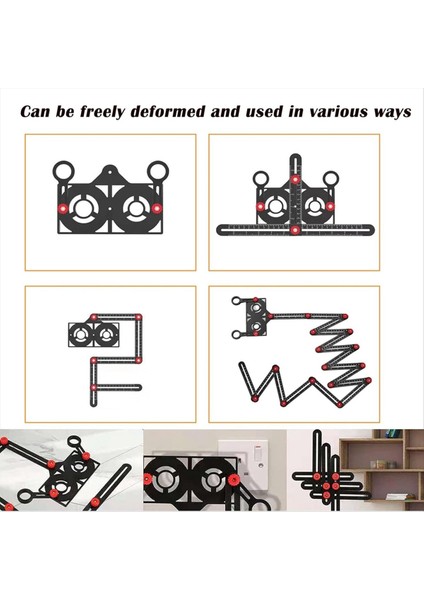 Can be freely deformed and used in various ways