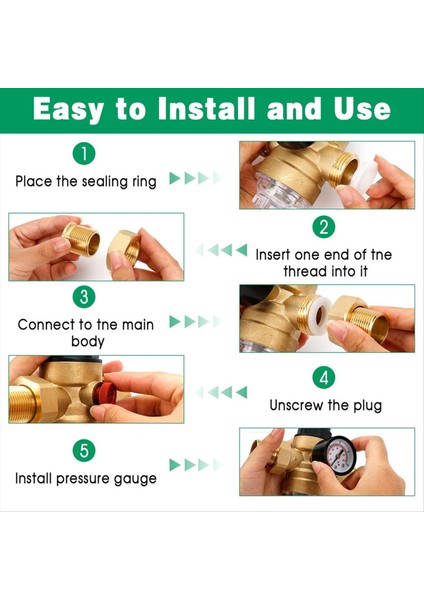 Easy to Install and Use

1
Place the sealing ring

2
Insert one end of tne thread into it

3
Connect to tne main body

4
Unscrew the plug

5
Install pressure gauge