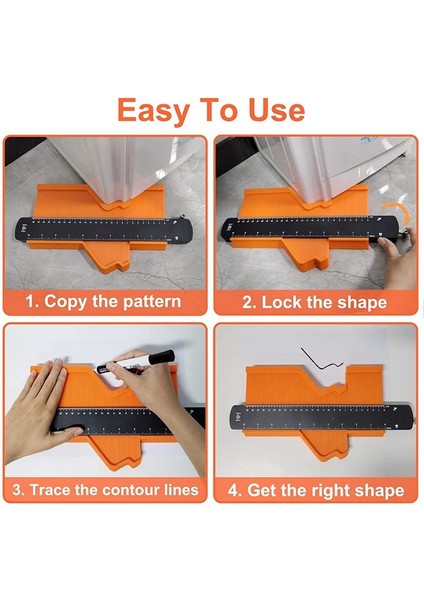 Easy To Use

1. Copy the pattern

2. Lock the shape

3. Trace the contour lines

4. Get the right shape