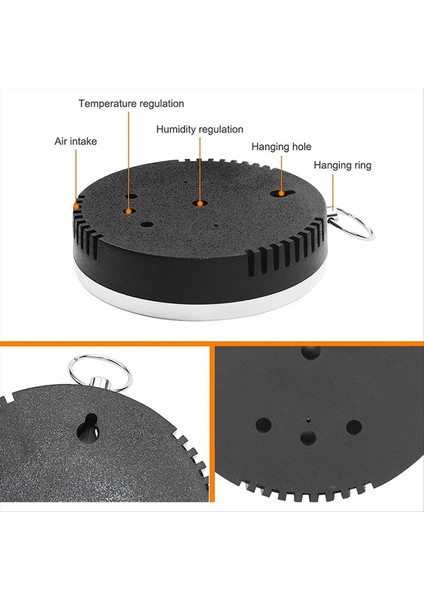 Temperature regulation

Humidity regulation

Air intake

Hanging hole

Hanging ring