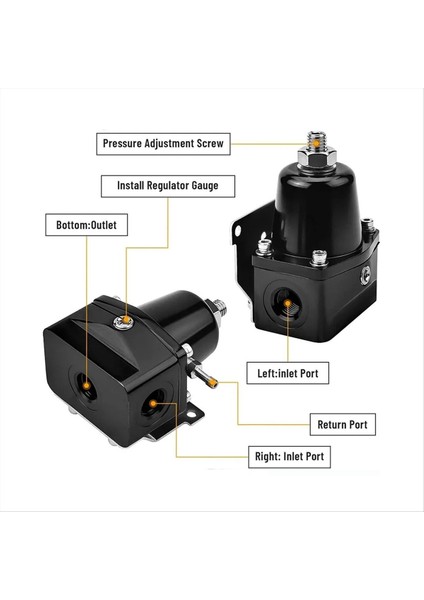 Pressure Adjustment Screw

Install Regulator Gauge

Bottom:Outlet

Left:inlet Port

Return Port

Right: Inlet Port