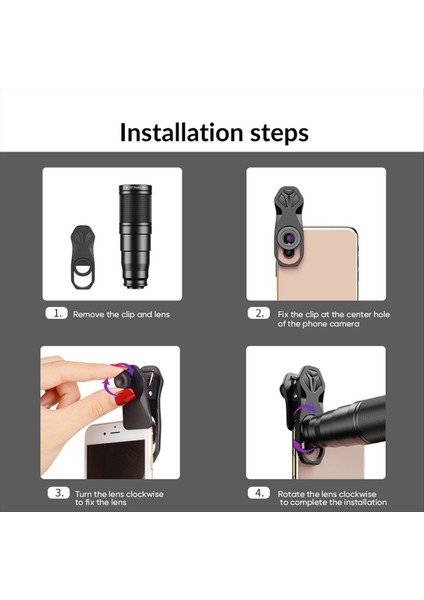 Installation steps

1. Remove the clip and lens

2. Fix the clip at the center hole of the phone camera

3. Turn the lens clockwise to fix the lens

4. Rotate the lens clockwise to complete the installation