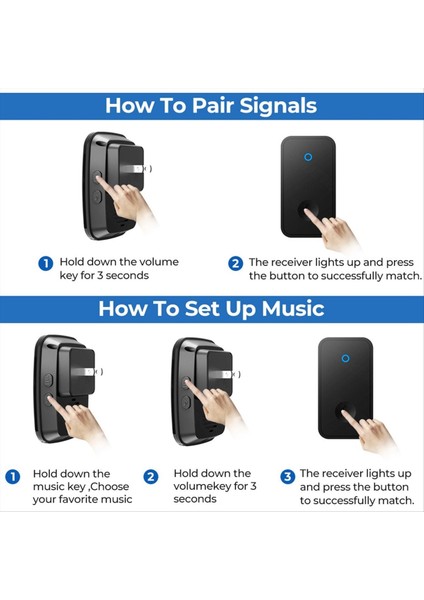 How To Pair Signals

1 Hold down the volume key for 3 seconds

2 The receiver lights up and press the button to successfully match.

How To Set Up Music

1 Hold down the music key ,Choose your favorite music

2 Hold down the volumekey for 3 seconds

3 The receiver lights up and press the button to successfully match.