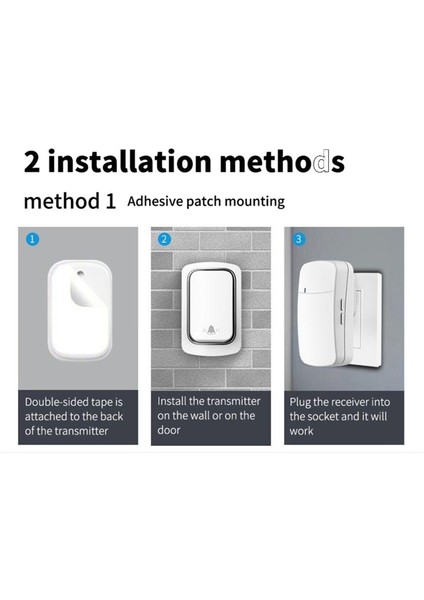 2 installation methods

method 1 Adhesive patch mounting

1

Double-sided tape is attached to the back of the transmitter

2

Install the transmitter on the wall or on the door

3

Plug the receiver into the socket and it will work