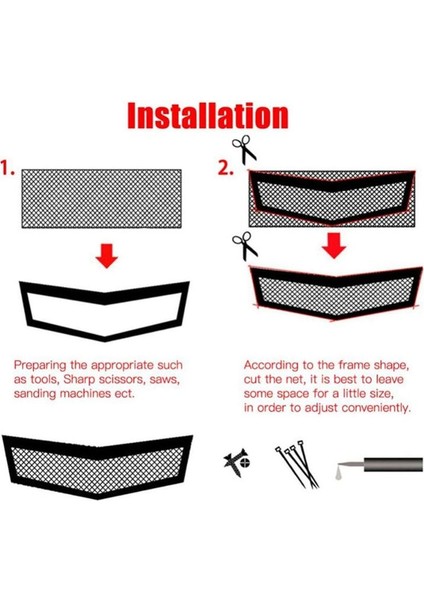 Installation

1.

Preparing the appropriate such as tools, Sharp scissors, saws, sanding machines ect.

2.

According to the frame shape, cut the net, it is best to leave some space for a little size, in order to adjust conveniently.