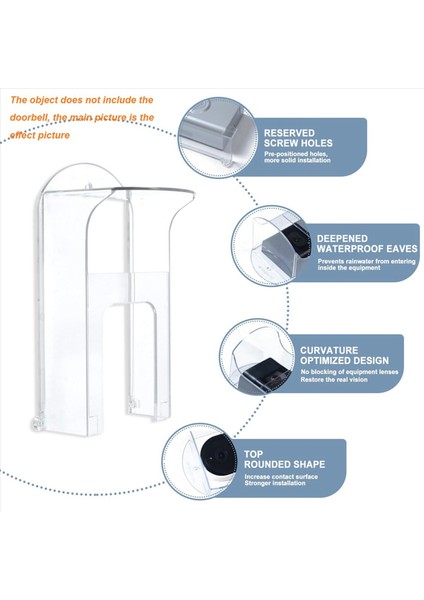 The object does not include the doorbell, the main picture is the effect picture

RESERVED SCREW HOLES
Pre-positioned holes, more solid installation

DEEPENED WATERPROOF EAVES
Prevents rainwater from entering inside the equipment

CURVATURE OPTIMIZED DESIGN
No blocking of equipment lenses
Restore the real vision

TOP ROUNDED SHAPE
Increase contact surface
Stronger installation