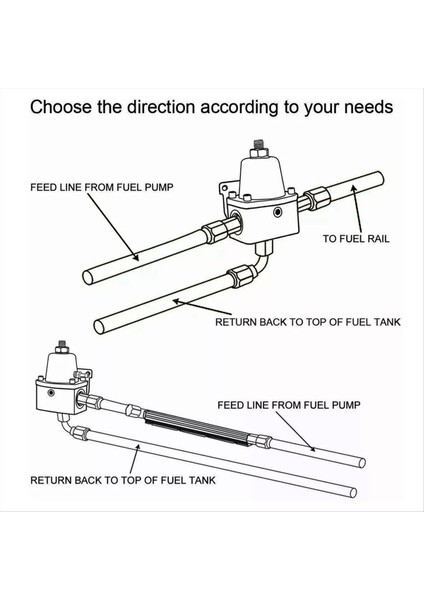 Choose the direction according to your needs

FEED LINE FROM FUEL PUMP

TO FUEL RAIL

RETURN BACK TO TOP OF FUEL TANK

FEED LINE FROM FUEL PUMP

RETURN BACK TO TOP OF FUEL TANK