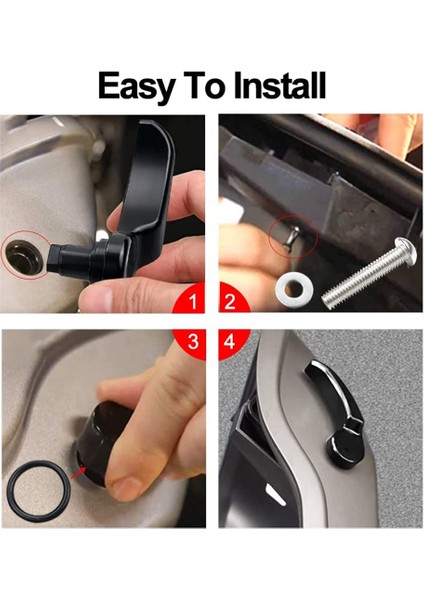 Easy To Install

1

2

3

4