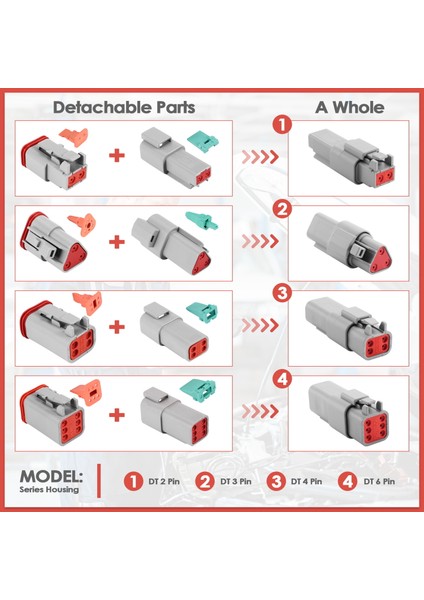 Detachable Parts

A Whole

+

1

+

2

+

3

+

4

MODEL:
Series Housing

1 DT 2 Pin
2 DT 3 Pin
3 DT 4 Pin
4 DT 6 Pin