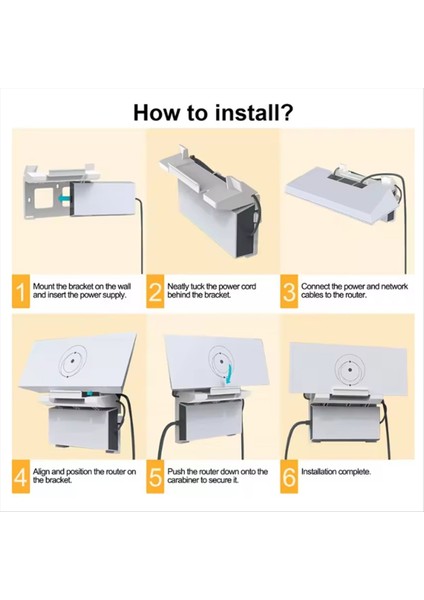 How to install?

1 Mount the bracket on the wall and insert the power supply.

2 Neatly tuck the power cord behind the bracket.

3 Connect the power and network cables to the router.

4 Align and position the router on the bracket.

5 Push the router down onto the carabiner to secure it.

6 Installation complete.