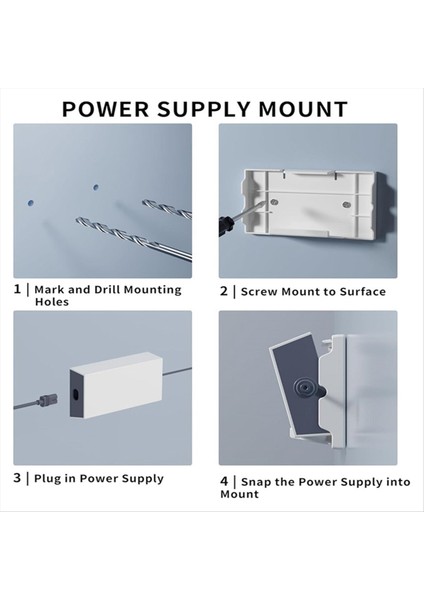 POWER SUPPLY MOUNT

1 | Mark and Drill Mounting Holes

2 | Screw Mount to Surface

3 | Plug in Power Supply

4 | Snap the Power Supply into Mount