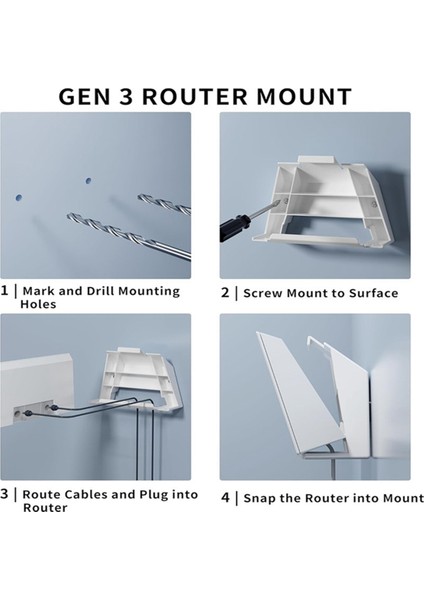 GEN 3 ROUTER MOUNT

1 | Mark and Drill Mounting Holes

2 | Screw Mount to Surface

3 | Route Cables and Plug into Router

4 | Snap the Router into Mount