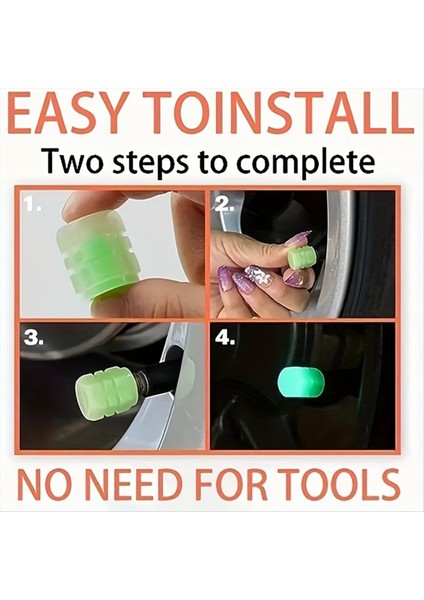 EASY TOINSTALL

Two steps to complete

1.

2.

3.

4.

NO NEED FOR TOOLS