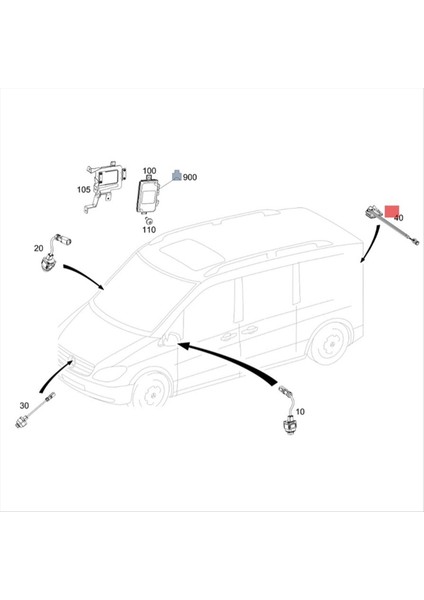 105
100
900
110
40
20
30
10