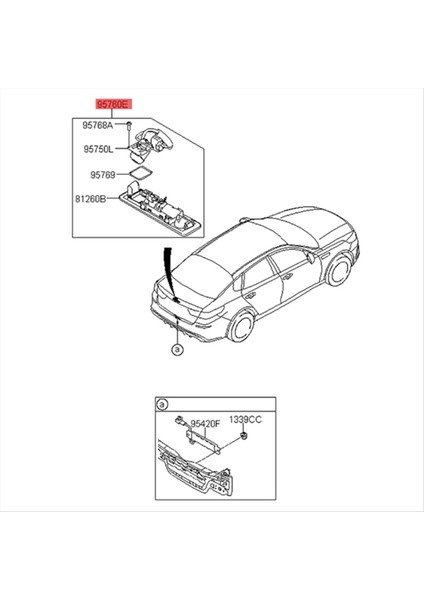 95760E

95768A

95750L

95769

81260B

a

a

95420F

1339CC