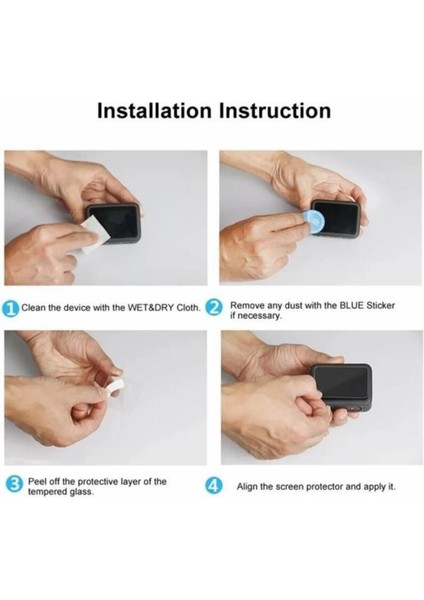 Installation Instruction

1 Clean the device with the WET&DRY Cloth.

2 Remove any dust with the BLUE Sticker if necessary.

3 Peel off the protective layer of the tempered glass.

4 Align the screen protector and apply it.