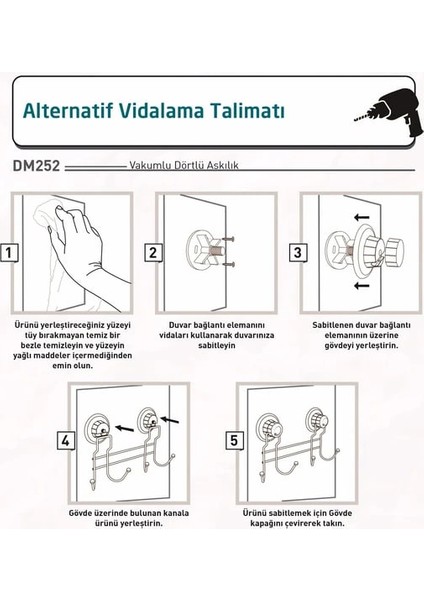 Alternatif Vidalama Talimatı

DM252 Vakumlu Dörtlü Askılık

1

Ürünü yerleştireceğiniz yüzeyi tüy bırakmayan temiz bir bezle temizleyin ve yüzeyin yağlı maddeler içermediğinden emin olun.

2

Duvar bağlantı elemanını vidaları kullanarak duvarınıza sabitleyin

3

Sabitlenen duvar bağlantı elemanının üzerine gövdeyi yerleştirin.

4

Gövde üzerinde bulunan kanala ürünü yerleştirin.

5

Ürünü sabitlemek için Gövde kapağını çevirerek takın.