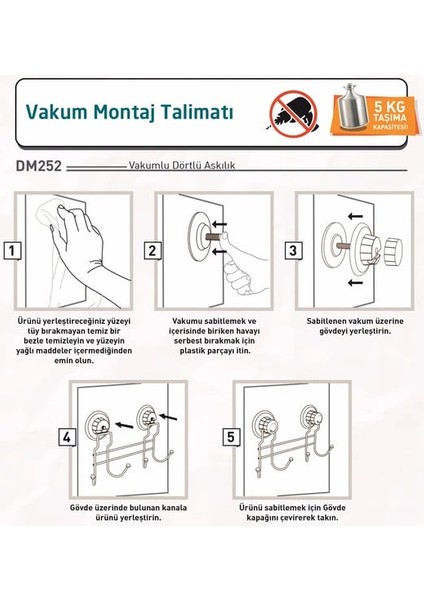 Vakum Montaj Talimatı

5 KG TAŞIMA KAPASİTESİ

DM252 Vakumlu Dörtlü Askılık

1

Ürünü yerleştireceğiniz yüzeyi tüy bırakmayan temiz bir bezle temizleyin ve yüzeyin yağlı maddeler içermediğinden emin olun.

2

Vakumu sabitlemek ve içerisinde biriken havayı serbest bırakmak için plastik parçayı itin.

3

Sabitlenen vakum üzerine gövdeyi yerleştirin.

4

Gövde üzerinde bulunan kanala ürünü yerleştirin.

5

Ürünü sabitlemek için Gövde kapağını çevirerek takın.