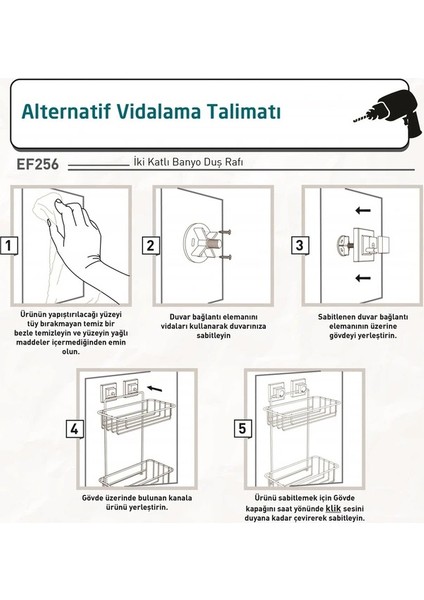 Alternatif Vidalama Talimatı

EF256

İki Katlı Banyo Duş Rafı

1

Ürünün yapıştırılacağı yüzeyi tüy bırakmayan temiz bir bezle temizleyin ve yüzeyin yağlı maddeler içermediğinden emin olun.

2

Duvar bağlantı elemanını vidaları kullanarak duvarınıza sabitleyin

3

Sabitlenen duvar bağlantı elemanının üzerine gövdeyi yerleştirin.

4

Gövde üzerinde bulunan kanala ürünü yerleştirin.

5

Ürünü sabitlemek için Gövde kapağını saat yönünde klik sesini duyana kadar çevirerek sabitleyin.