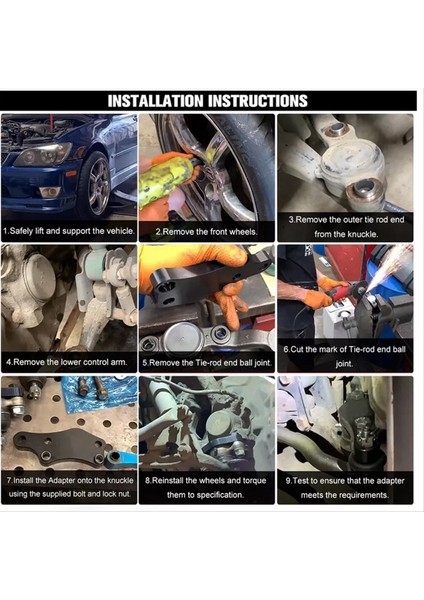 INSTALLATION INSTRUCTIONS

1.Safely lift and support the vehicle.

2.Remove the front wheels.

3.Remove the outer tie rod end from the knuckle.

4.Remove the lower control arm.

5.Remove the Tie-rod end ball joint.

6.Cut the mark of Tie-rod end ball joint.

7.Install the Adapter onto the knuckle using the supplied bolt and lock nut.

8.Reinstall the wheels and torque them to specification.

9.Test to ensure that the adapter meets the requirements.