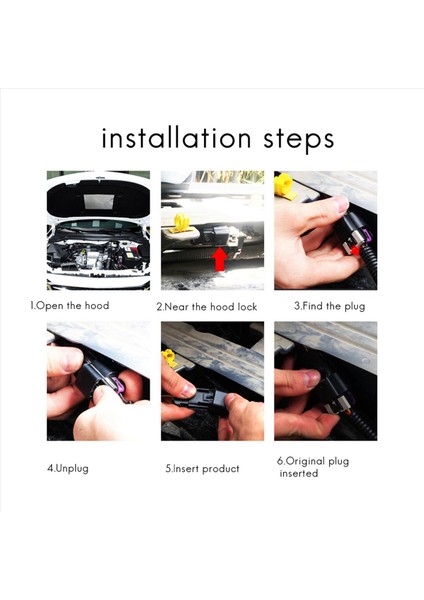 installation steps

1.Open the hood

2.Near the hood lock

3.Find the plug

4.Unplug

5.Insert product

6.Original plug inserted