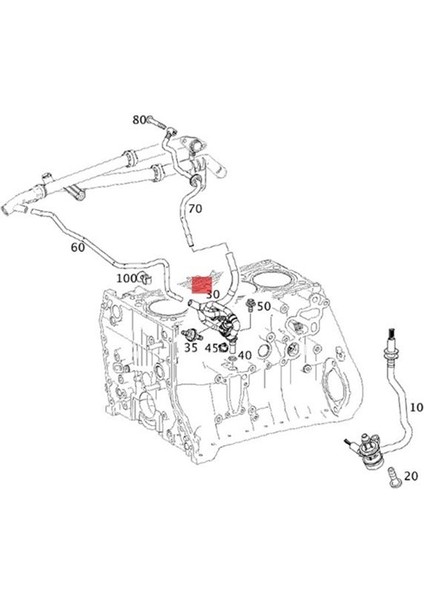 80
70
60
100
30
50
35
45
40
10
20