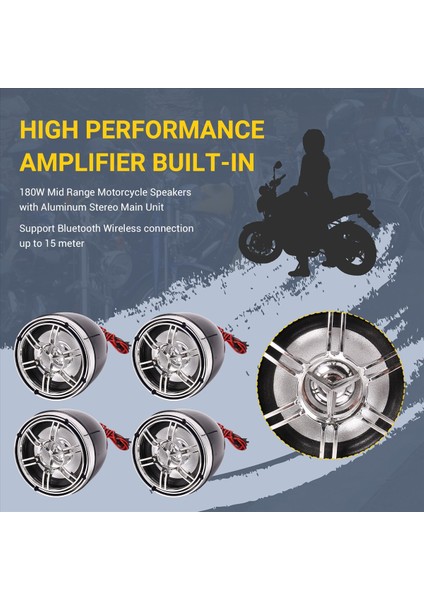 HIGH PERFORMANCE AMPLIFIER BUILT-IN

180W Mid Range Motorcycle Speakers with Aluminum Stereo Main Unit

Support Bluetooth Wireless connection up to 15 meter