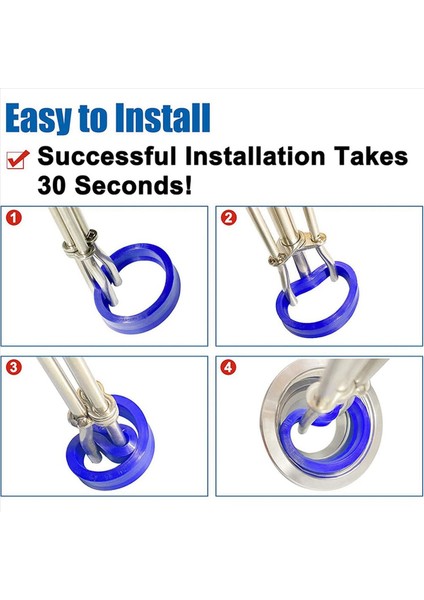 Easy to Install

Successful Installation Takes 30 Seconds!

1

2

3

4