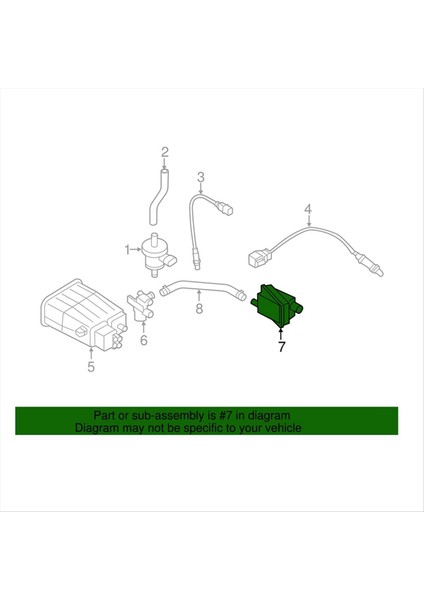 2
3
4
1
8
6
5
7

Part or sub-assembly is #7 in diagram
Diagram may not be specific to your vehicle