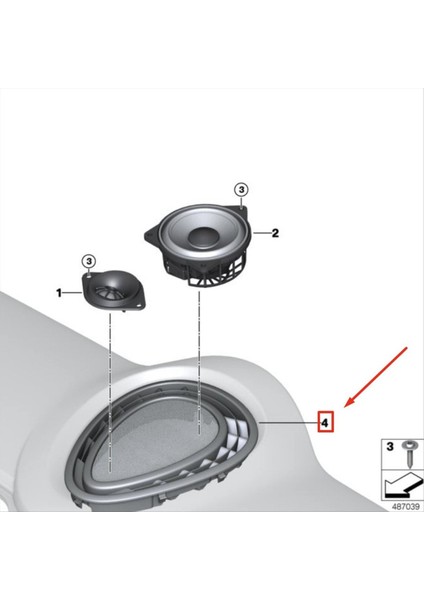 3
2
3
1
4
3
487039